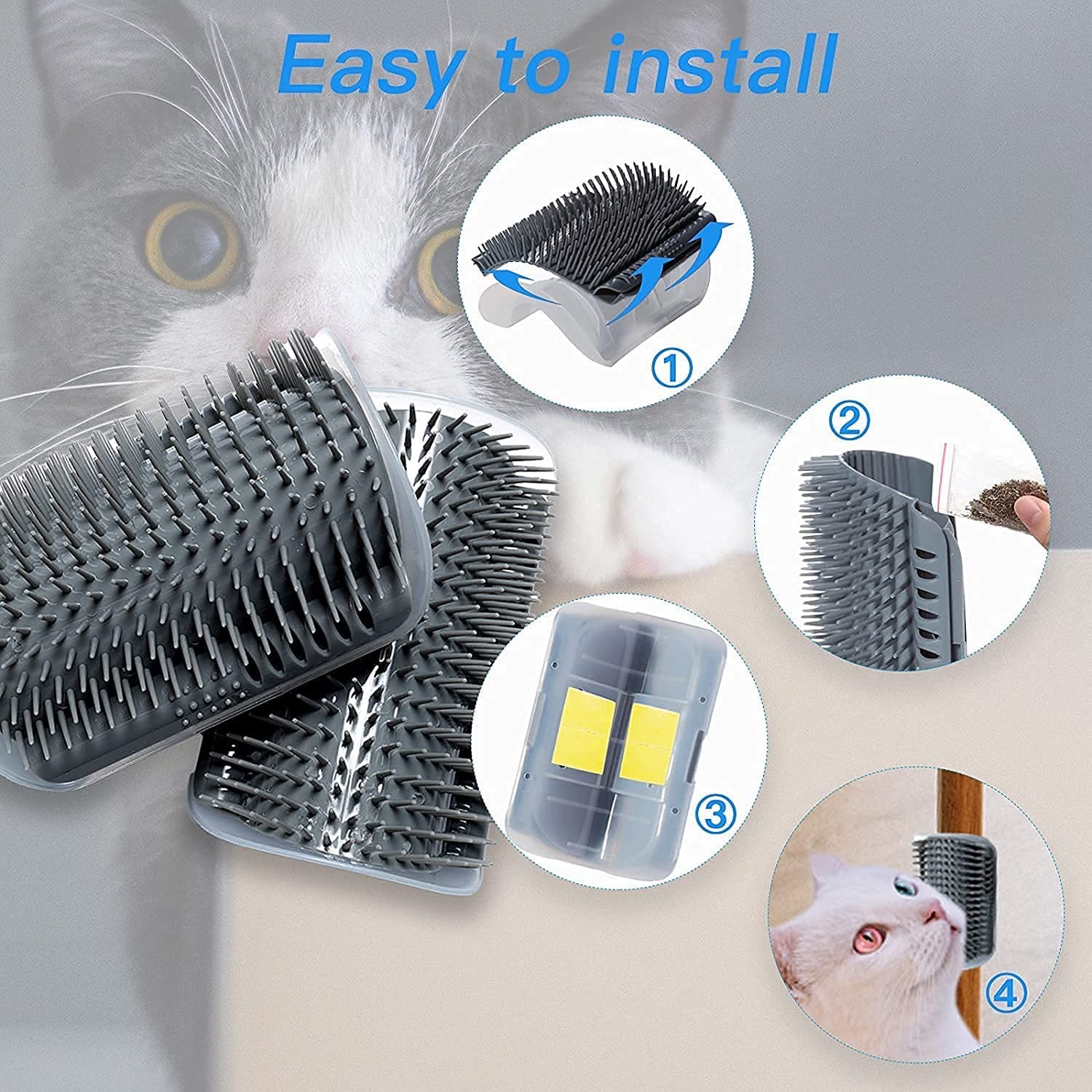 Easy to install

①

②

③

④